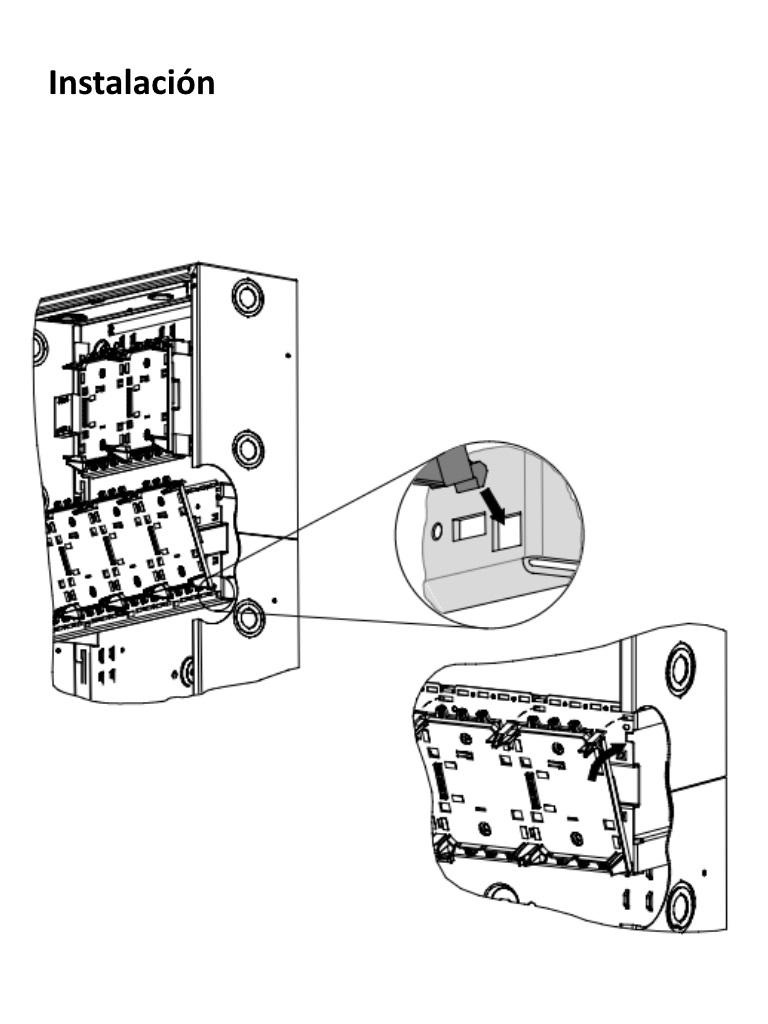 Instalación