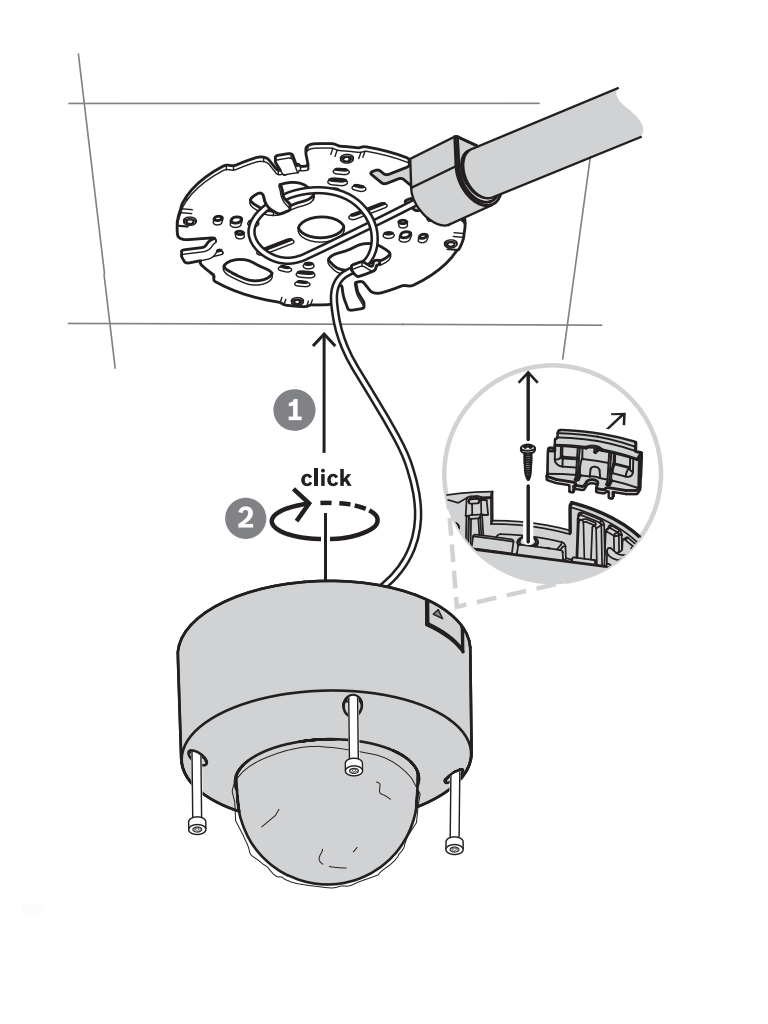 1
click
2