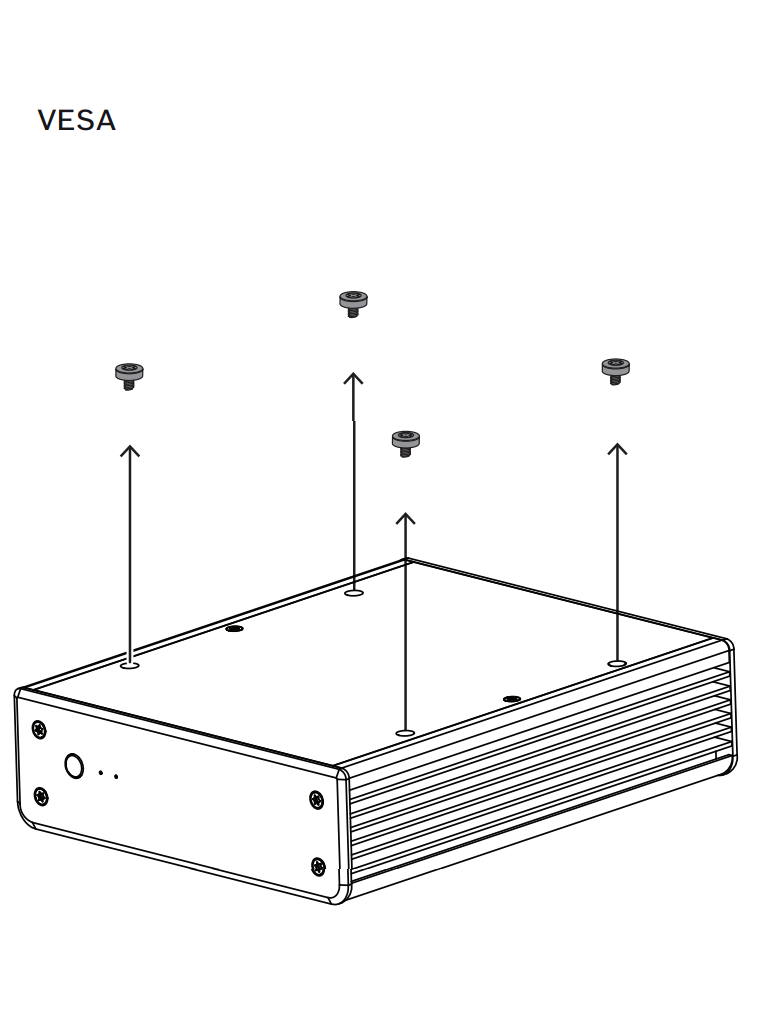 VESA