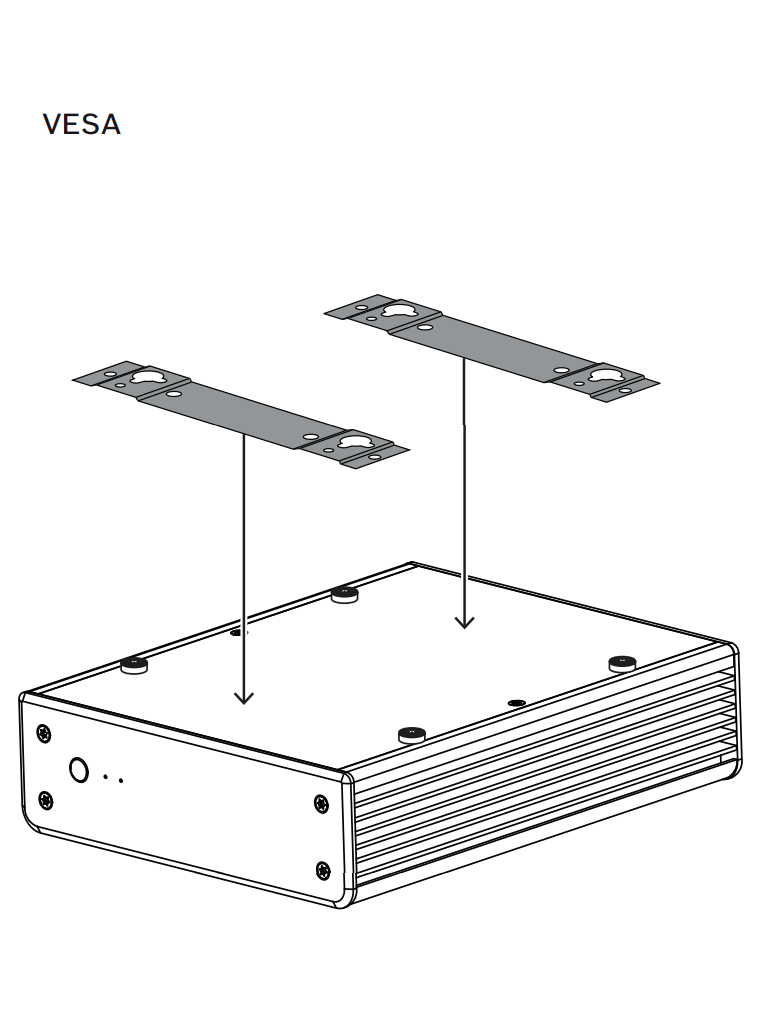 VESA