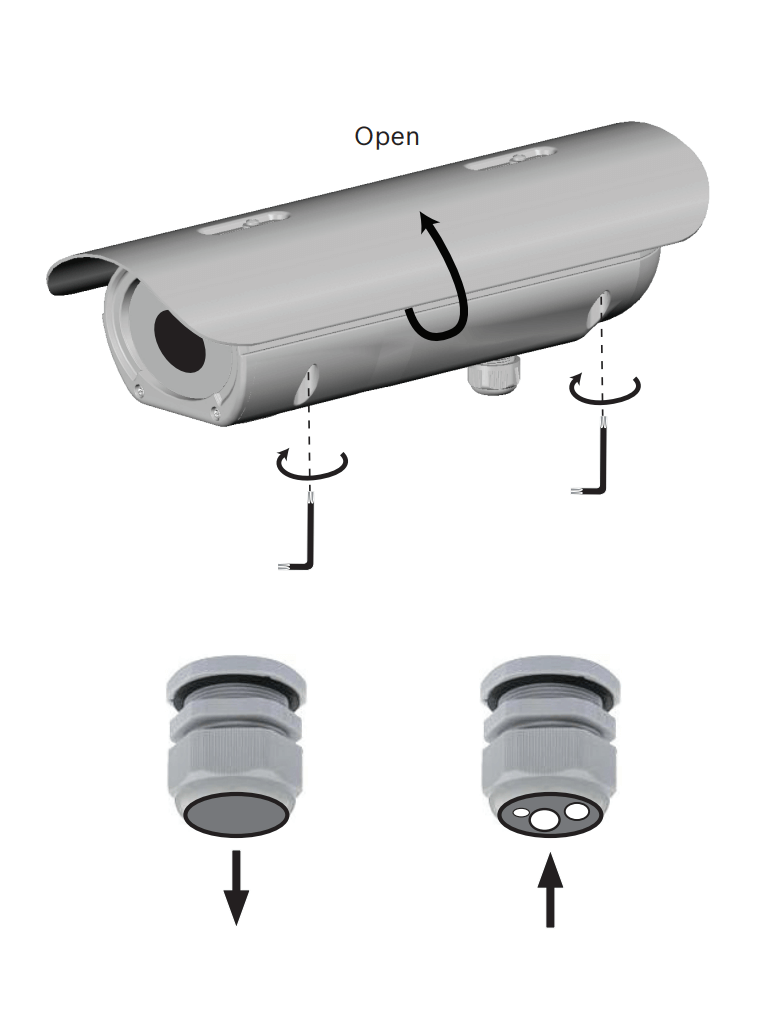 Open