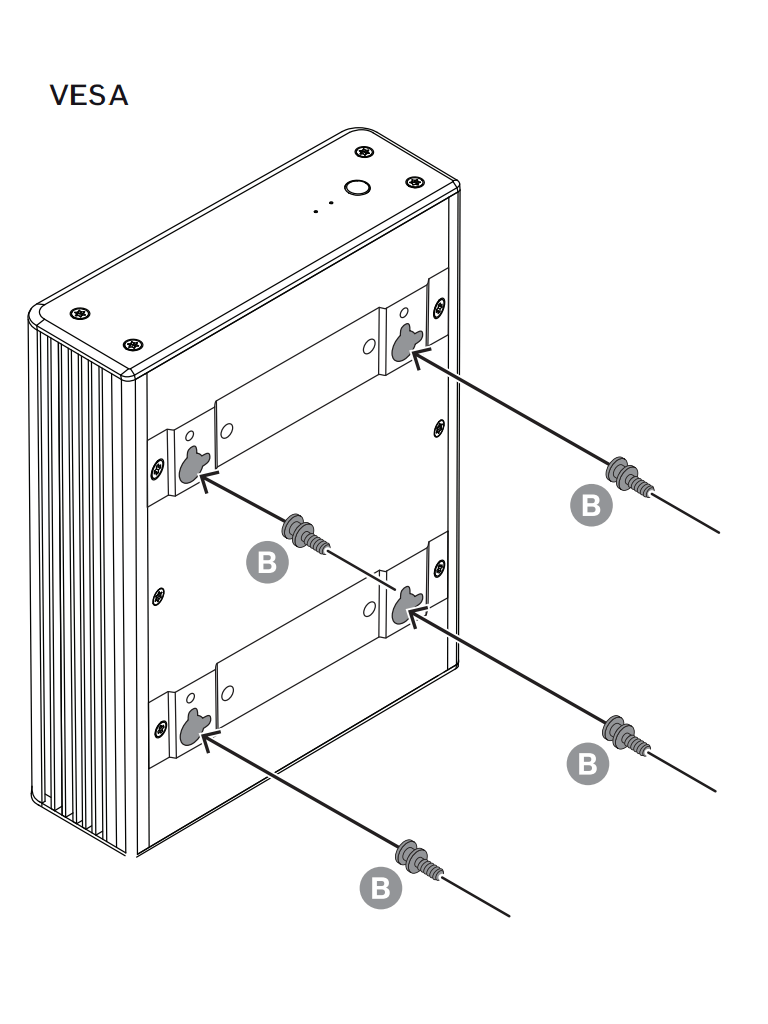 VESA

B

B

B

B