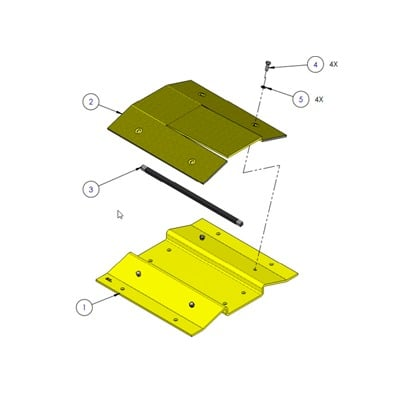 4 4X

5 4X

2

3

1