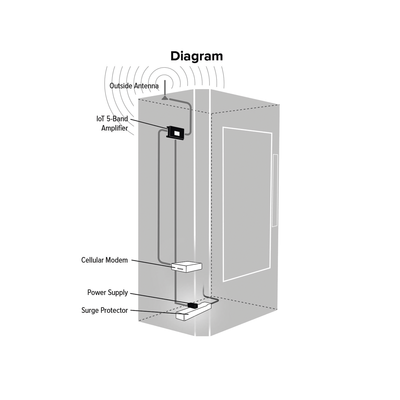 Diagram

Outside Antenna

IoT 5-Band Amplifier

Cellular Modem

Power Supply

Surge Protector