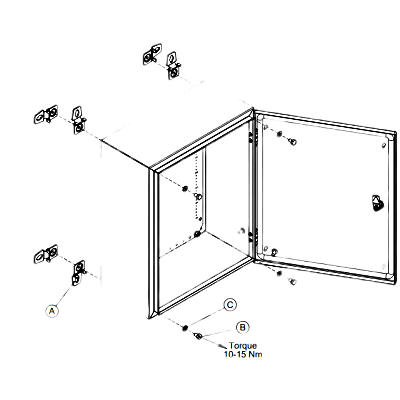 A

C

B

Torque
10-15 Nm