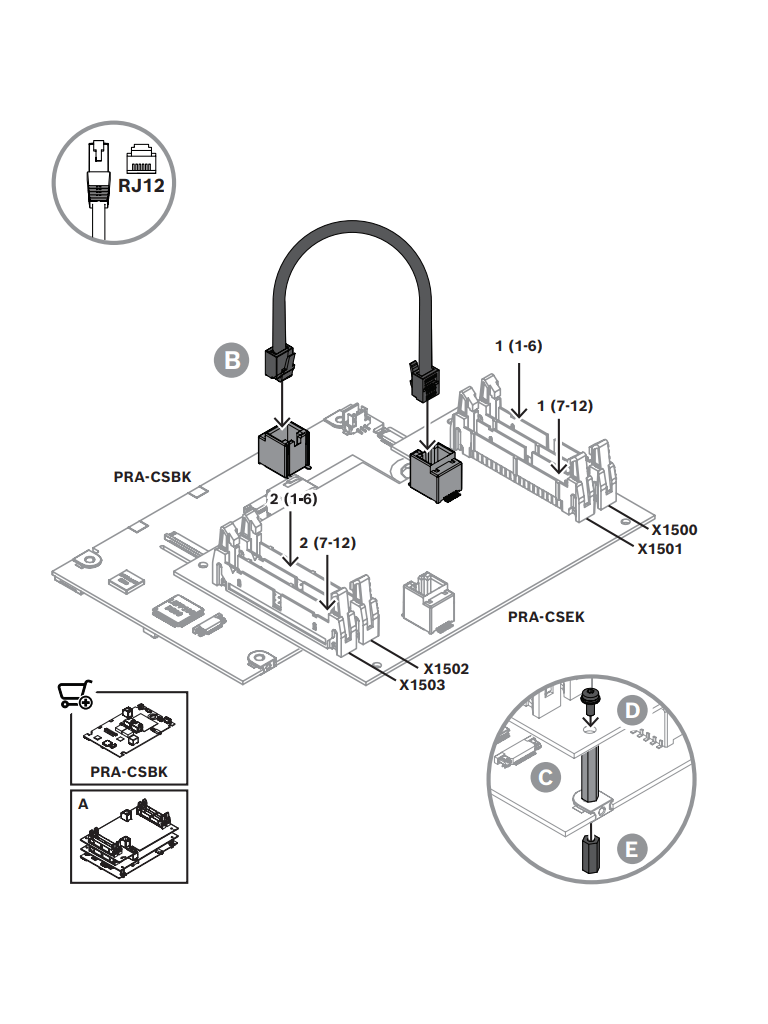 RJ12

B

1 (1-6)

1 (7-12)

PRA-CSBK

2 (1-6)

2 (7-12)

X1500

X1501

PRA-CSEK

X1502

X1503

PRA-CSBK

A

D

C

E